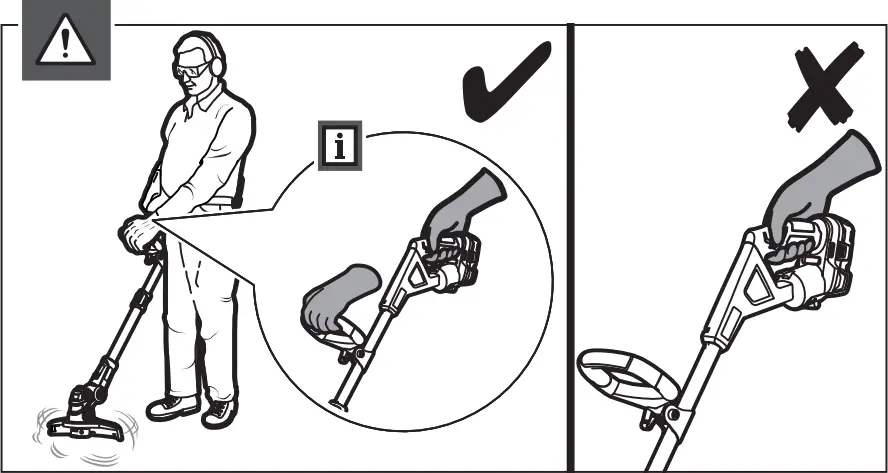 i