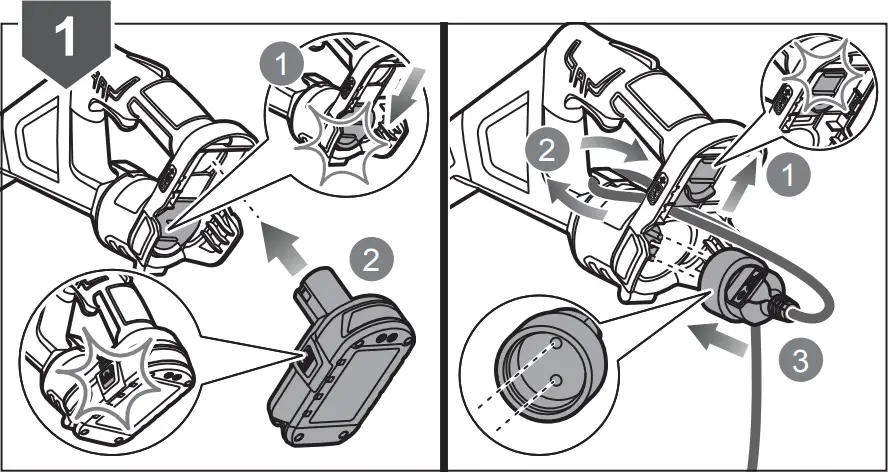 1

1

2

2

1

3