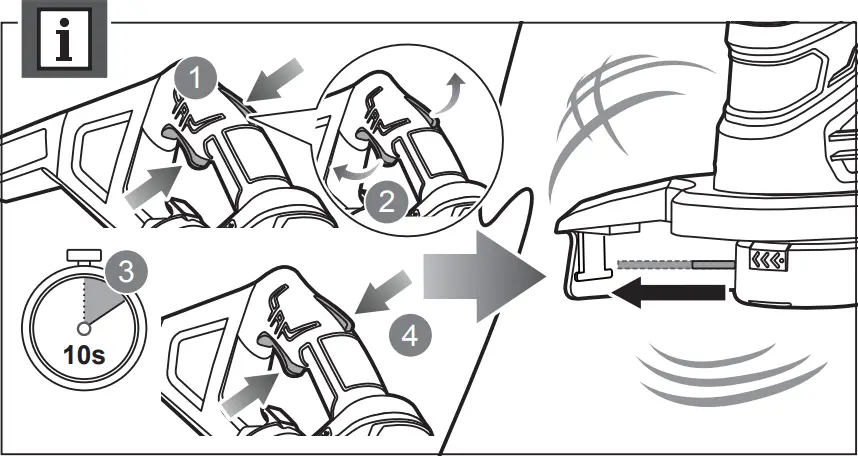 i
1
2
3
10s
4