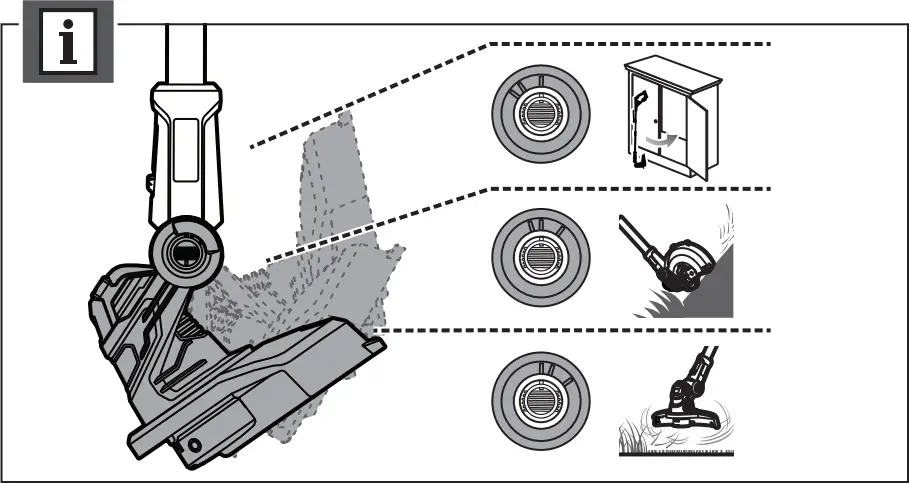 i