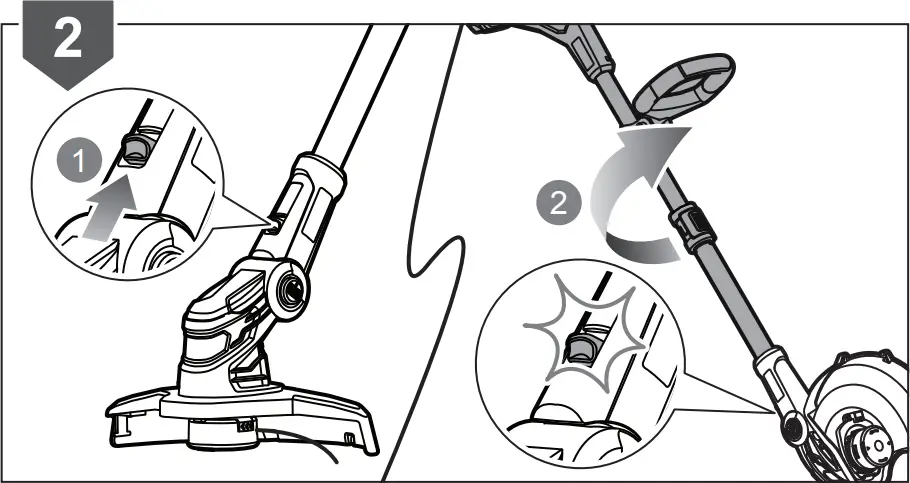 2

1

2