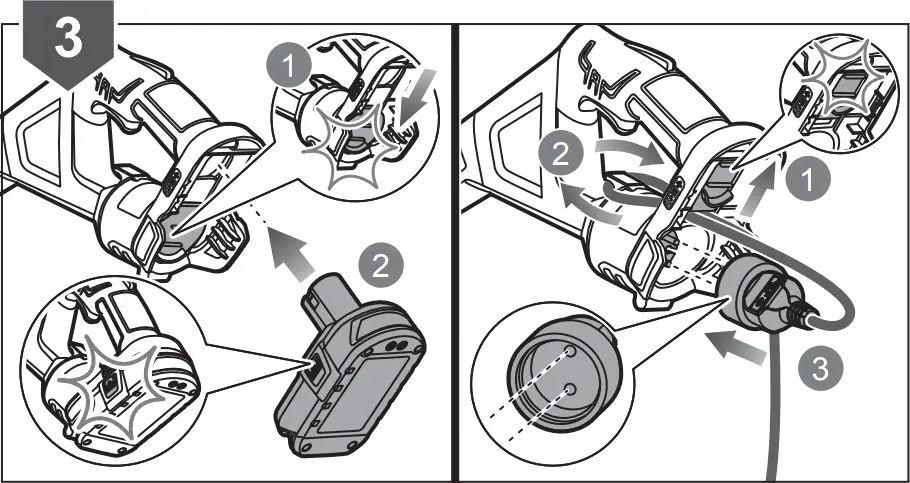 3

1

2

2

1

3