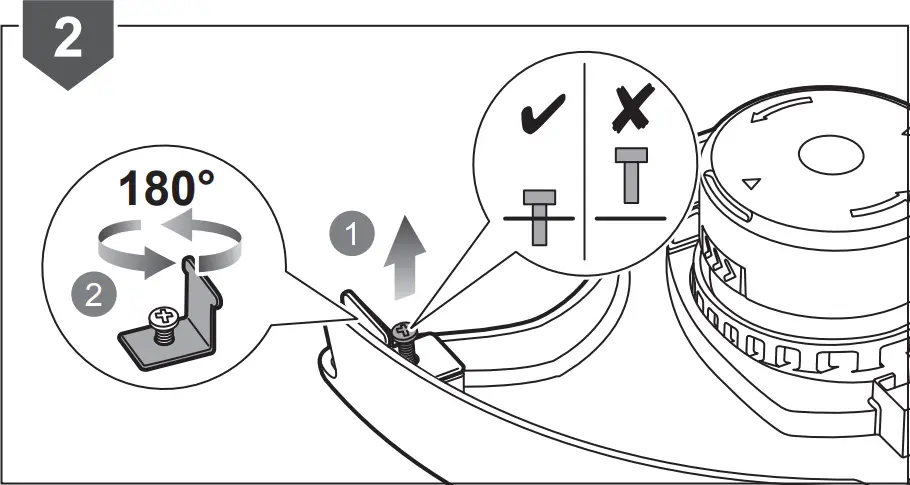 2

180°

2

1

✔ ✘