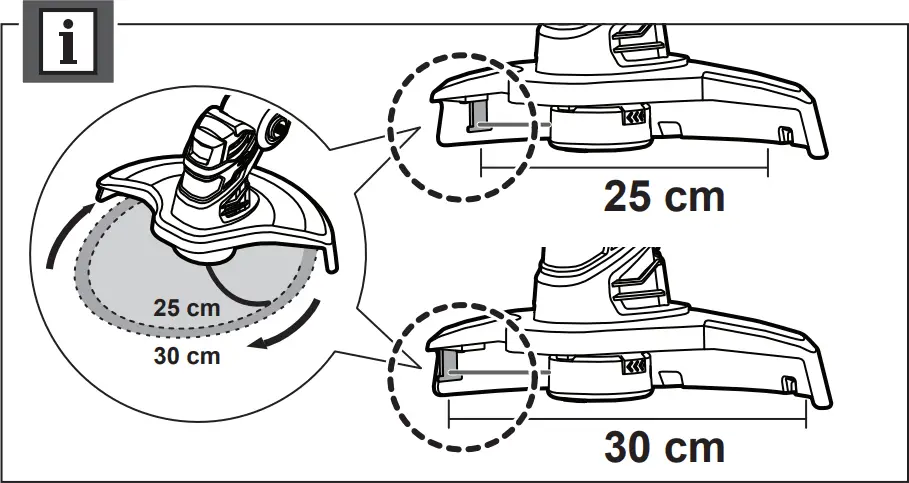 i

25 cm

30 cm

25 cm

30 cm