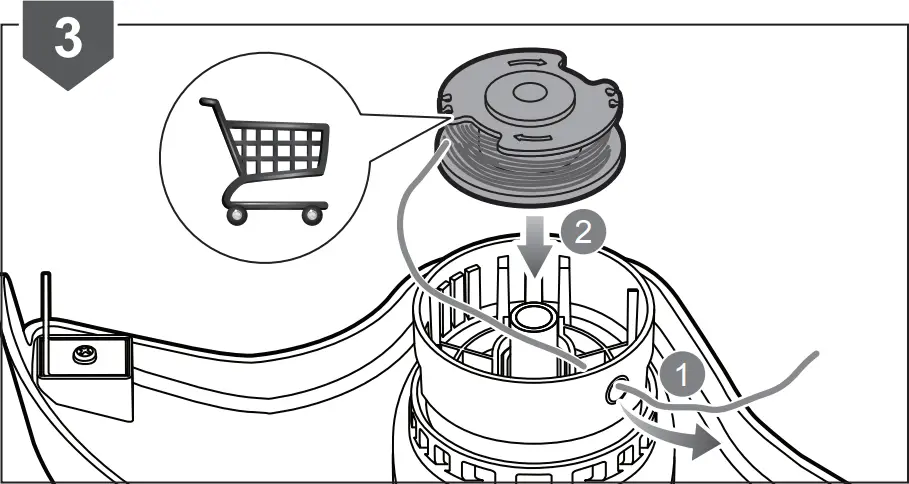 3
2
1