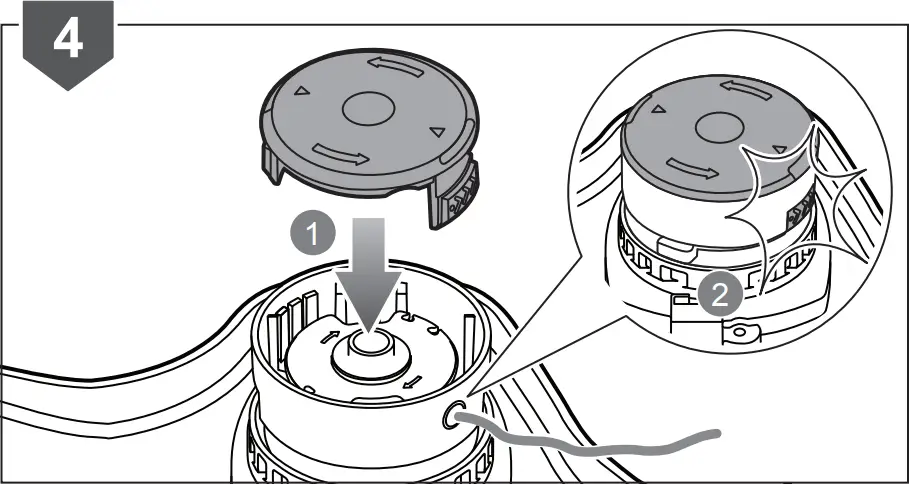 4

1

2