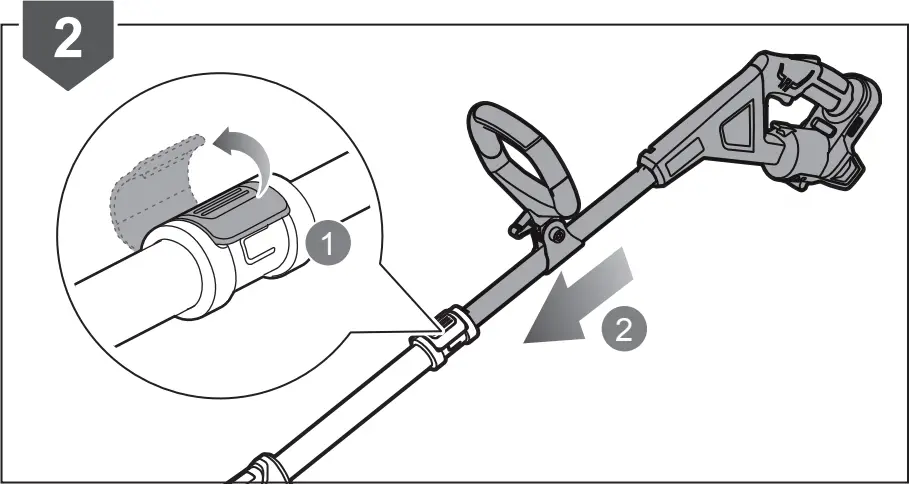 2

1

2