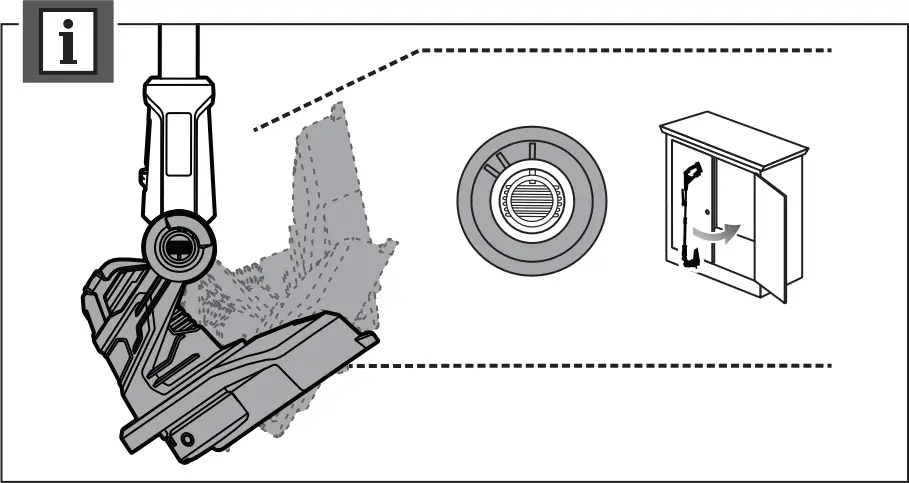 i