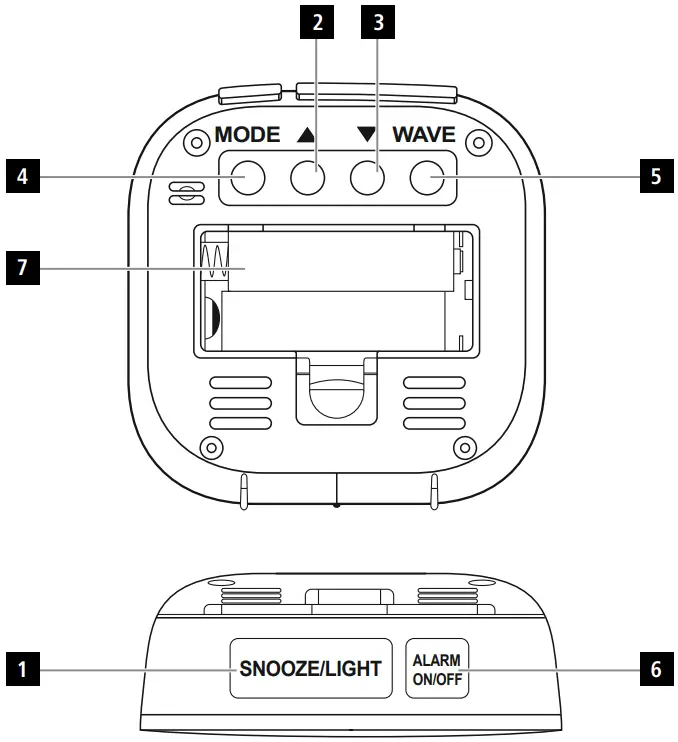 2
3
MODE ▲ ▼ WAVE
4
5
7
1
SNOOZE/LIGHT
ALARM ON/OFF
6