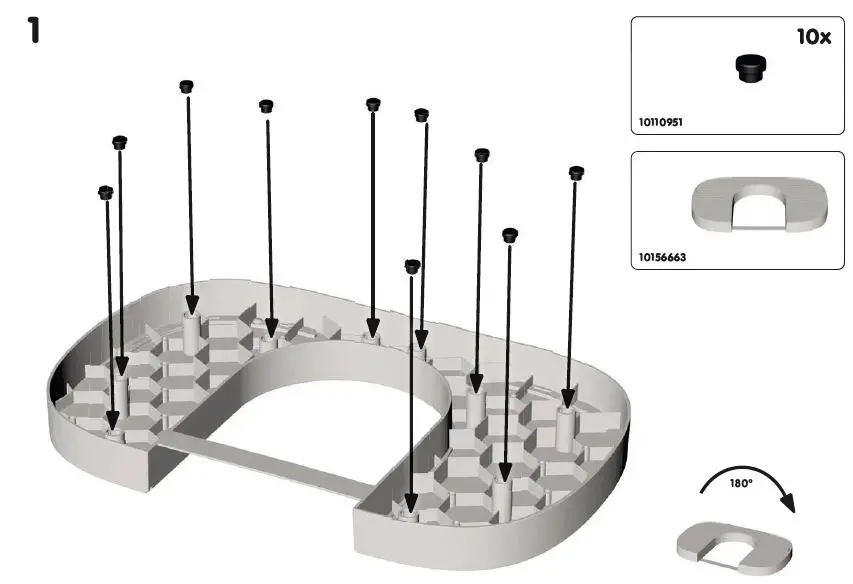 1

10x

10110951

10156663

180°