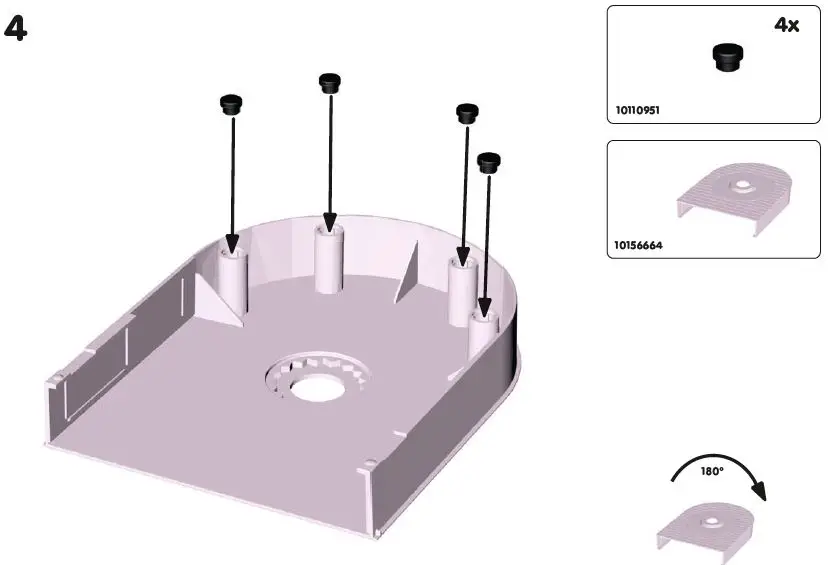 4

4x

10110951

10156664

180°