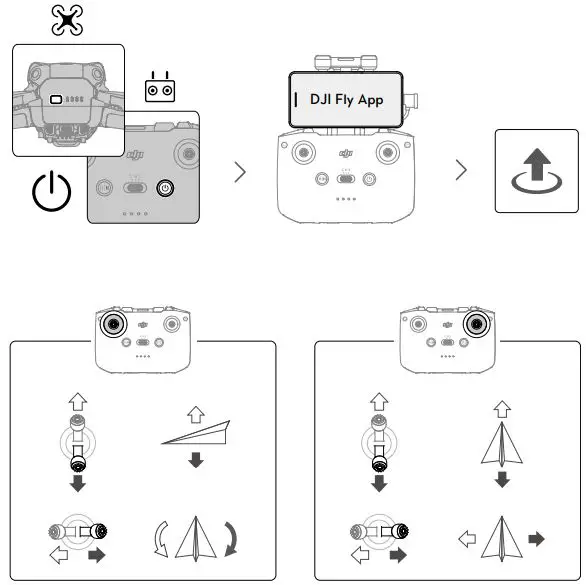 DJI Fly App