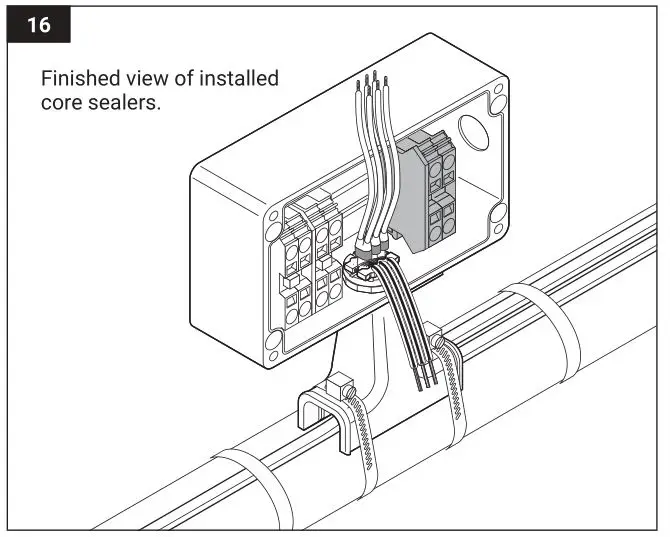 16

Finished view of installed core sealers.