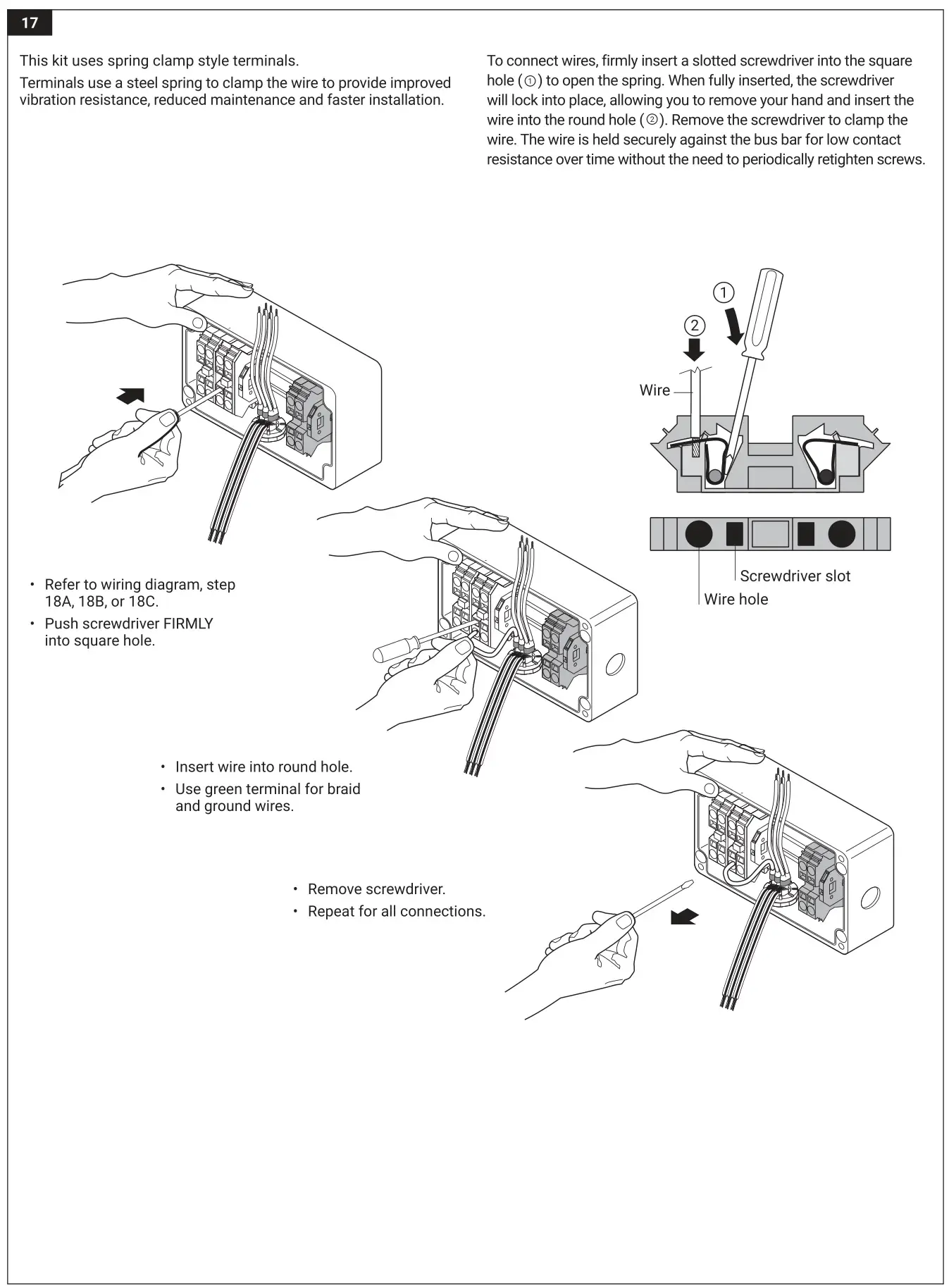 17

This kit uses spring clamp style terminals.

Terminals use a steel spring to clamp the wire to provide improved vibration resistance, reduced maintenance and faster installation.

To connect wires, firmly insert a slotted screwdriver into the square hole (①) to open the spring. When fully inserted, the screwdriver will lock into place, allowing you to remove your hand and insert the wire into the round hole (②). Remove the screwdriver to clamp the wire. The wire is held securely against the bus bar for low contact resistance over time without the need to periodically retighten screws.

①
②
Wire

Screwdriver slot
Wire hole

• Refer to wiring diagram, step 18A, 18B, or 18C.
• Push screwdriver FIRMLY into square hole.

• Insert wire into round hole.
• Use green terminal for braid and ground wires.

• Remove screwdriver.
• Repeat for all connections.