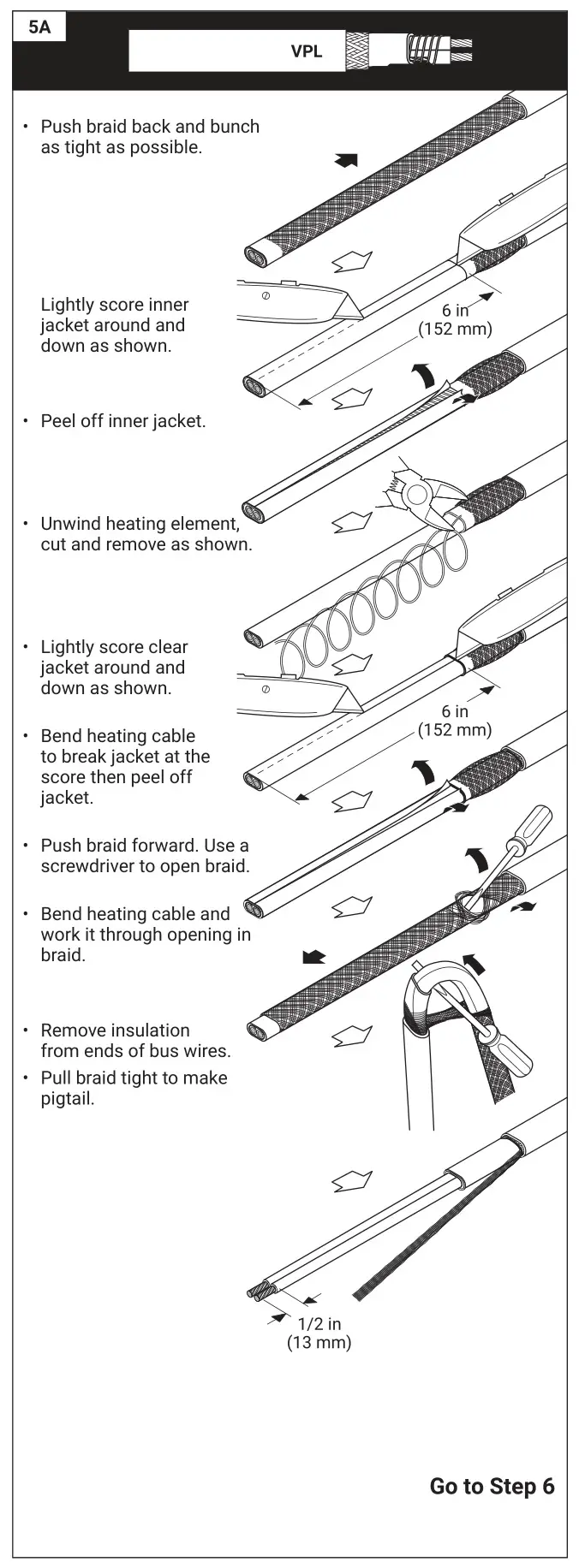 5A

VPL

• Push braid back and bunch as tight as possible.

Lightly score inner jacket around and down as shown.

6 in
(152 mm)

• Peel off inner jacket.

• Unwind heating element, cut and remove as shown.

• Lightly score clear jacket around and down as shown.

6 in
(152 mm)

• Bend heating cable to break jacket at the score then peel off jacket.

• Push braid forward. Use a screwdriver to open braid.

• Bend heating cable and work it through opening in braid.

• Remove insulation from ends of bus wires.

• Pull braid tight to make pigtail.

1/2 in
(13 mm)

Go to Step 6