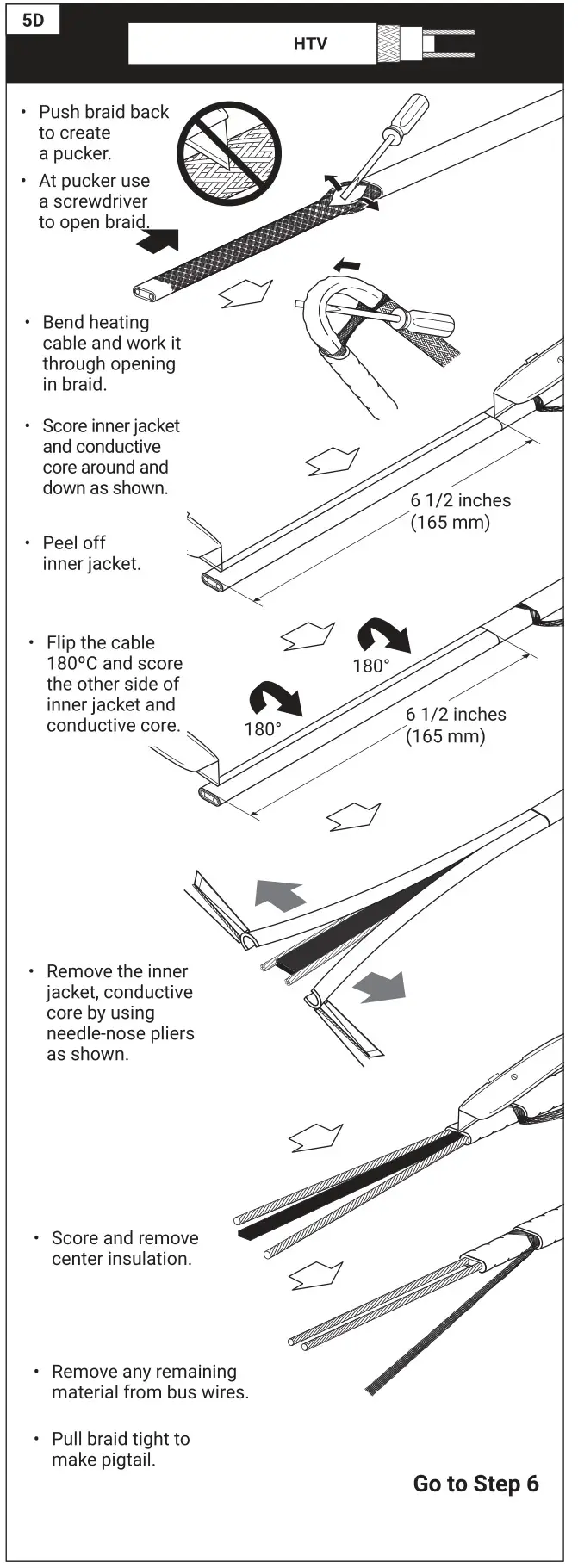 5D

HTV

• Push braid back to create a pucker.

• At pucker use a screwdriver to open braid.

• Bend heating cable and work it through opening in braid.

• Score inner jacket and conductive core around and down as shown.

6 1/2 inches (165 mm)

• Peel off inner jacket.

• Flip the cable 180ºC and score the other side of inner jacket and conductive core.

180°

180°

6 1/2 inches (165 mm)

• Remove the inner jacket, conductive core by using needle-nose pliers as shown.

• Score and remove center insulation.

• Remove any remaining material from bus wires.

• Pull braid tight to make pigtail.

Go to Step 6