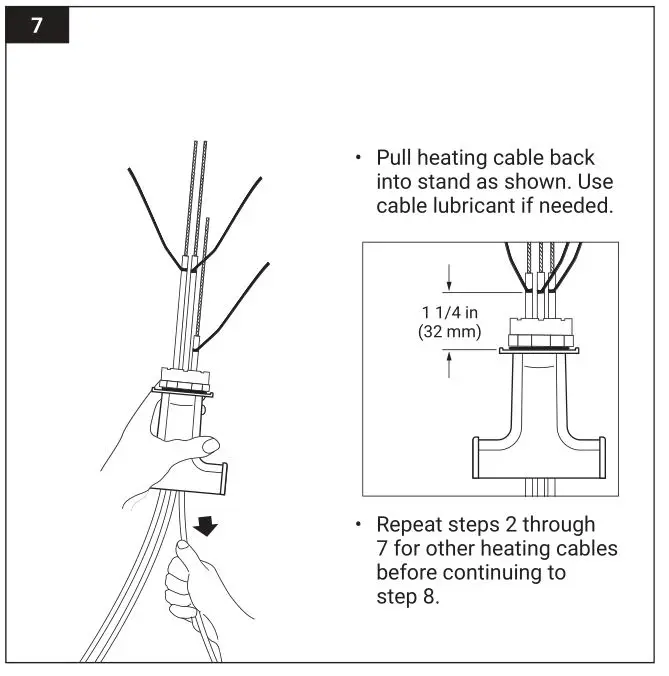 7

• Pull heating cable back into stand as shown. Use cable lubricant if needed.

1 1/4 in
(32 mm)

• Repeat steps 2 through 7 for other heating cables before continuing to step 8.