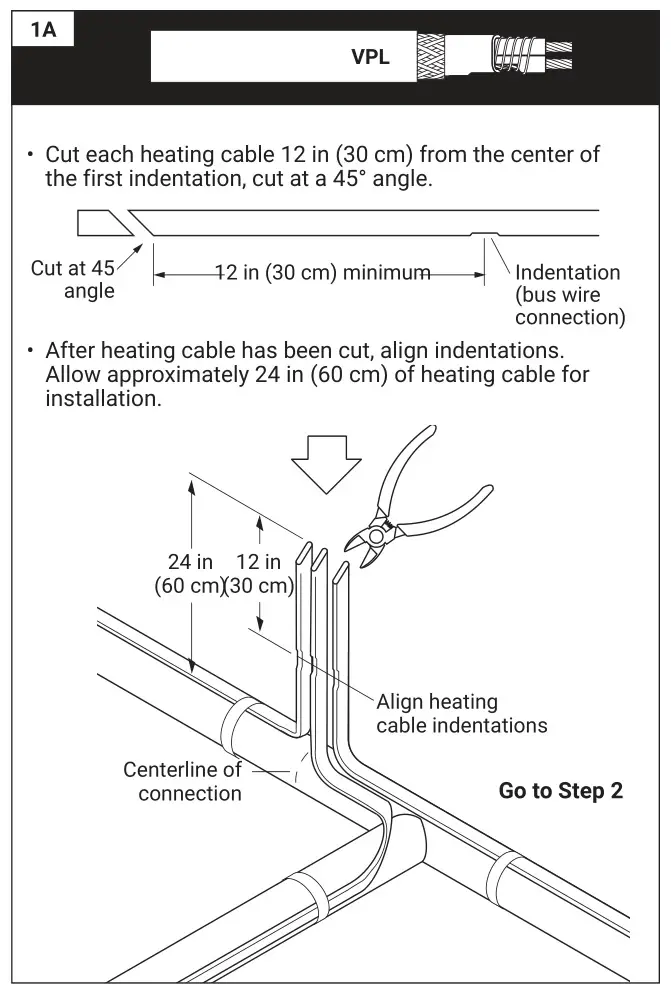 1A

VPL

• Cut each heating cable 12 in (30 cm) from the center of the first indentation, cut at a 45° angle.

Cut at 45 angle

12 in (30 cm) minimum

Indentation (bus wire connection)

• After heating cable has been cut, align indentations. Allow approximately 24 in (60 cm) of heating cable for installation.

24 in (60 cm)

12 in (30 cm)

Align heating cable indentations

Centerline of connection

Go to Step 2