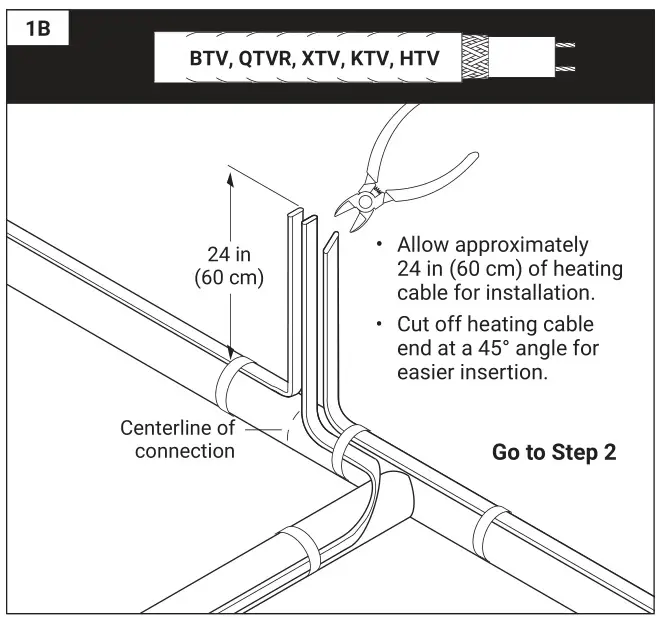 1B

BTV, QTVR, XTV, KTV, HTV

24 in (60 cm)

• Allow approximately 24 in (60 cm) of heating cable for installation.

• Cut off heating cable end at a 45° angle for easier insertion.

Centerline of connection

Go to Step 2