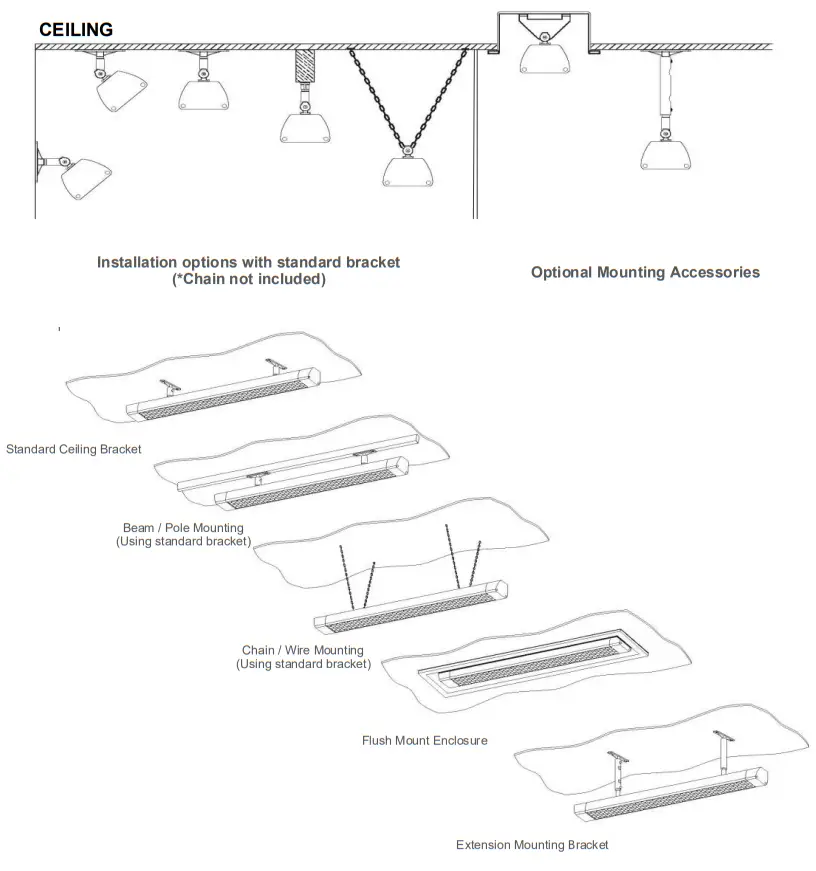 CEILING

Installation options with standard bracket
(*Chain not included)

Optional Mounting Accessories

Standard Ceiling Bracket

Beam / Pole Mounting
(Using standard bracket)

Chain / Wire Mounting
(Using standard bracket)

Flush Mount Enclosure

Extension Mounting Bracket