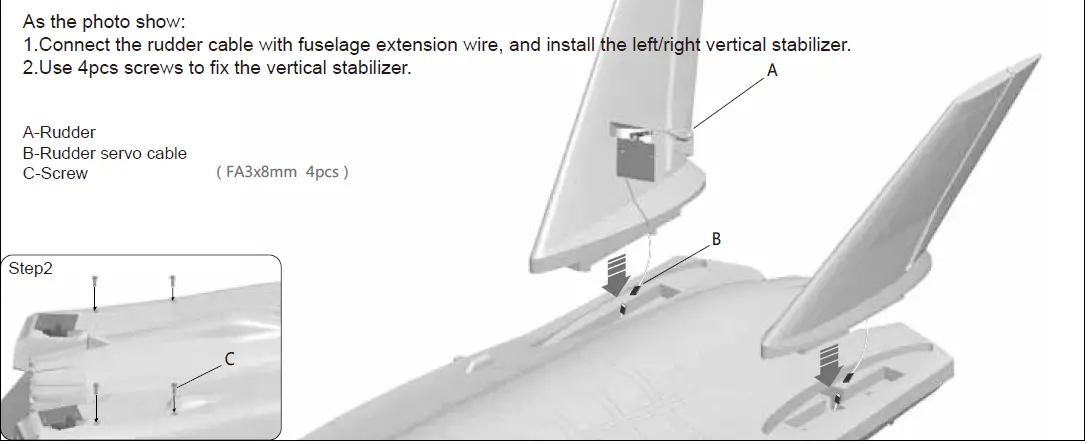 As the photo show:
1.Connect the rudder cable with fuselage extension wire, and install the left/right vertical stabilizer.
2.Use 4pcs screws to fix the vertical stabilizer.

A-Rudder
B-Rudder servo cable
C-Screw ( FA3x8mm 4pcs )

A

B

Step2

C