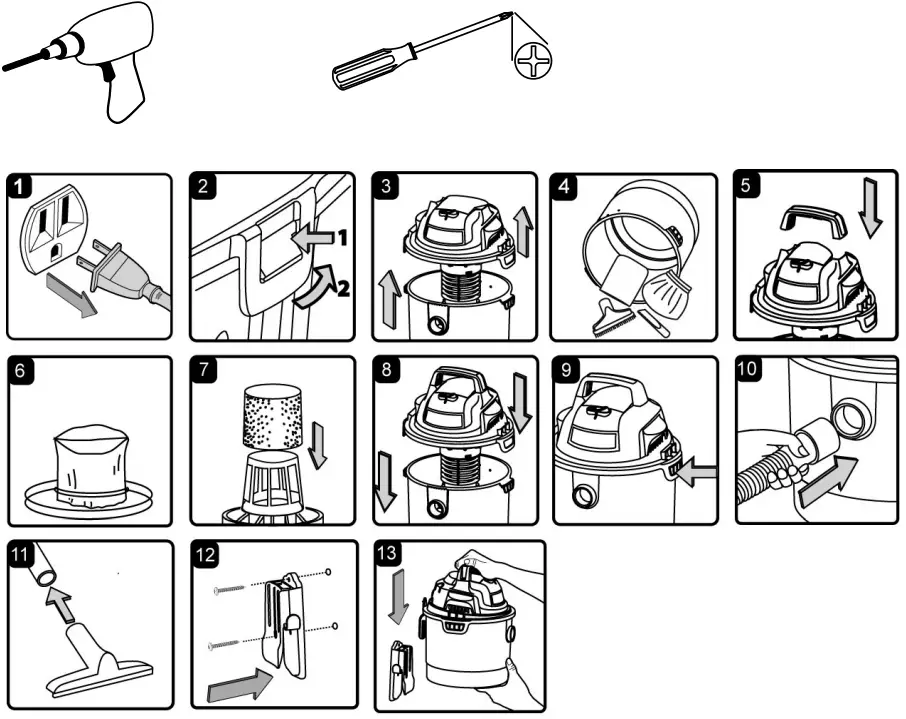 1
2
1
2
3
4
5
6
7
8
9
10
11
12
13