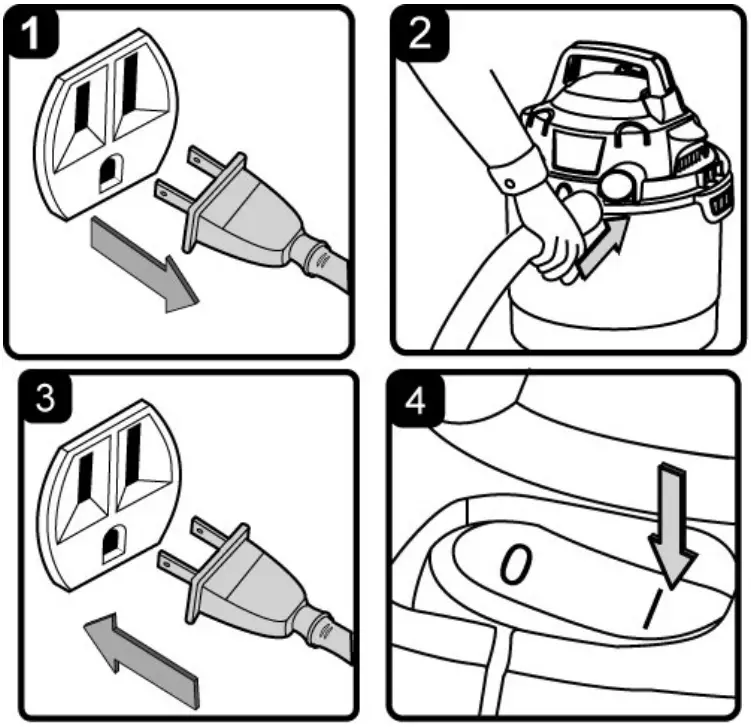 1

2

3

4

0

I