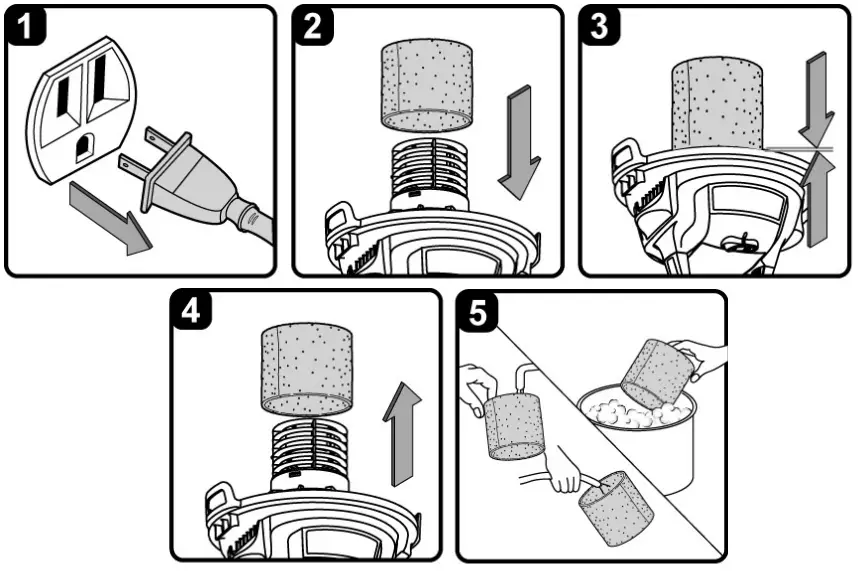 1
2
3
4
5