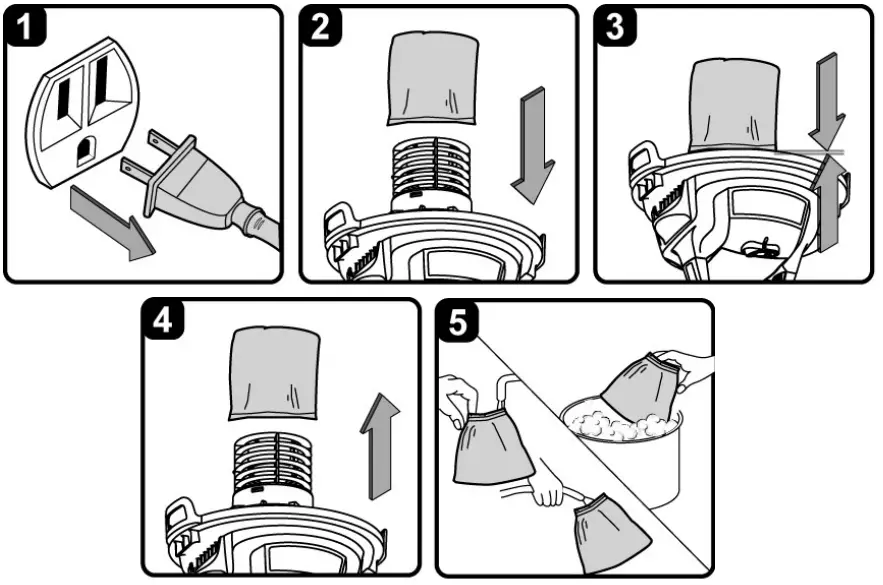 1

2

3

4

5