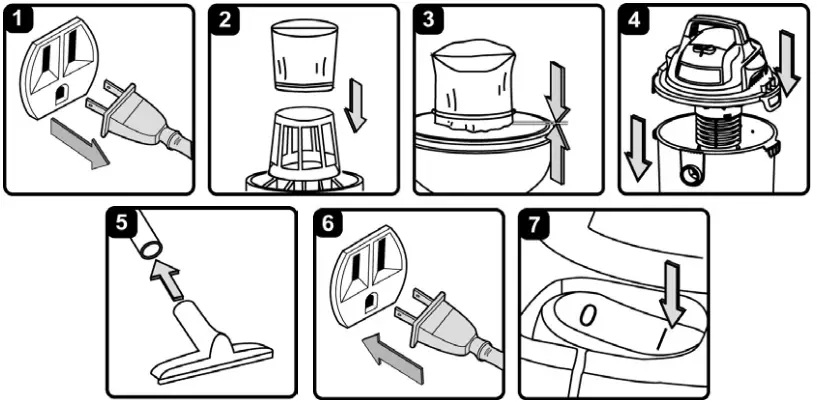 1

2

3

4

5

6

7

0

I