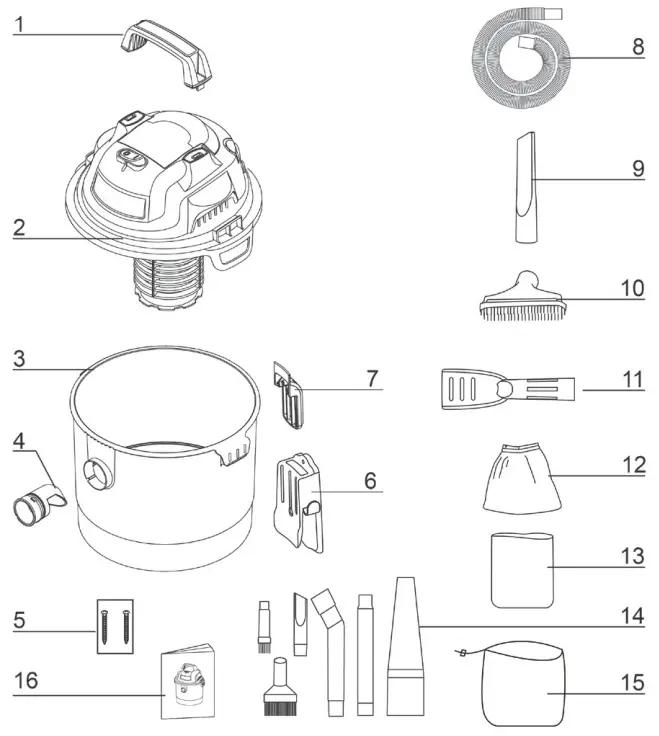 1
2
3
4
5
16
7
6
8
9
10
11
12
13
14
15