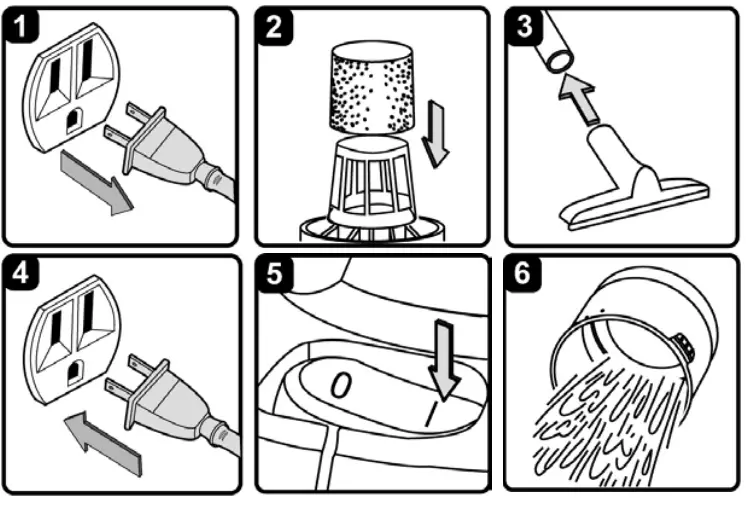 1

2

3

4

5

0

I

6