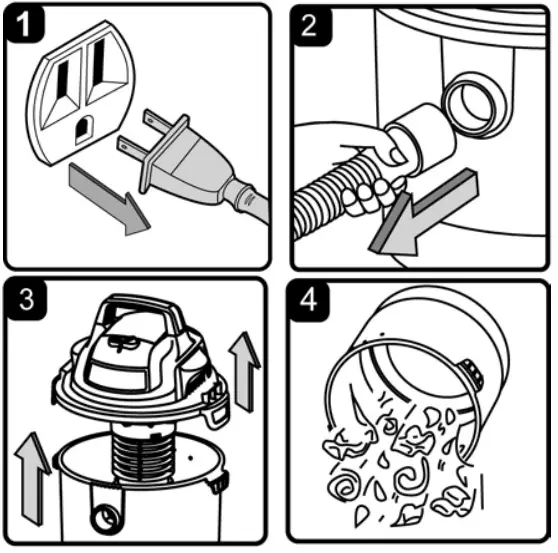 1

2

3

4