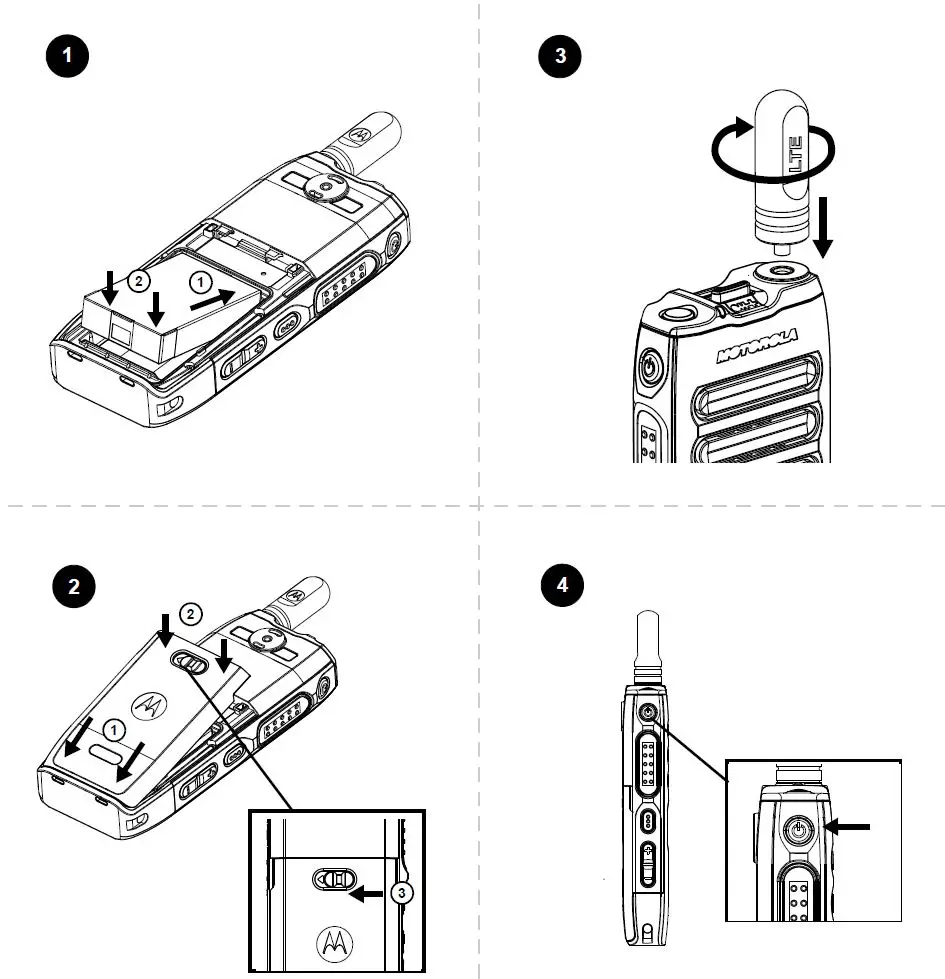 1

2

1

3

LTE

MOTOROLA

2

2

1

3

4