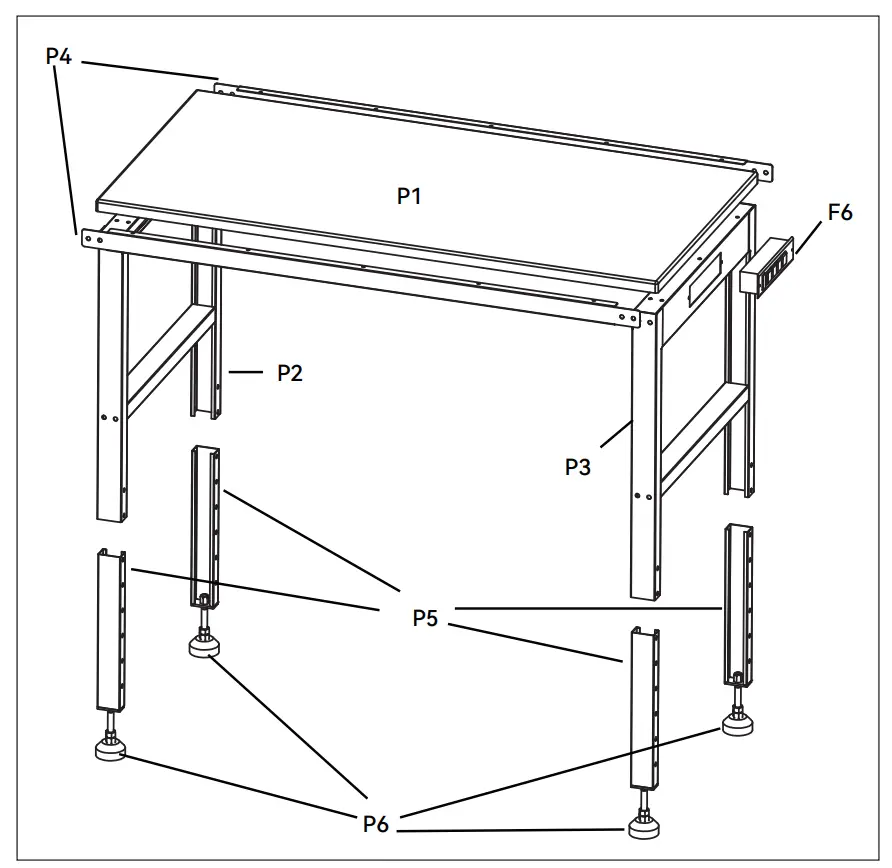 P4
P1
F6
P2
P3
P5
P6