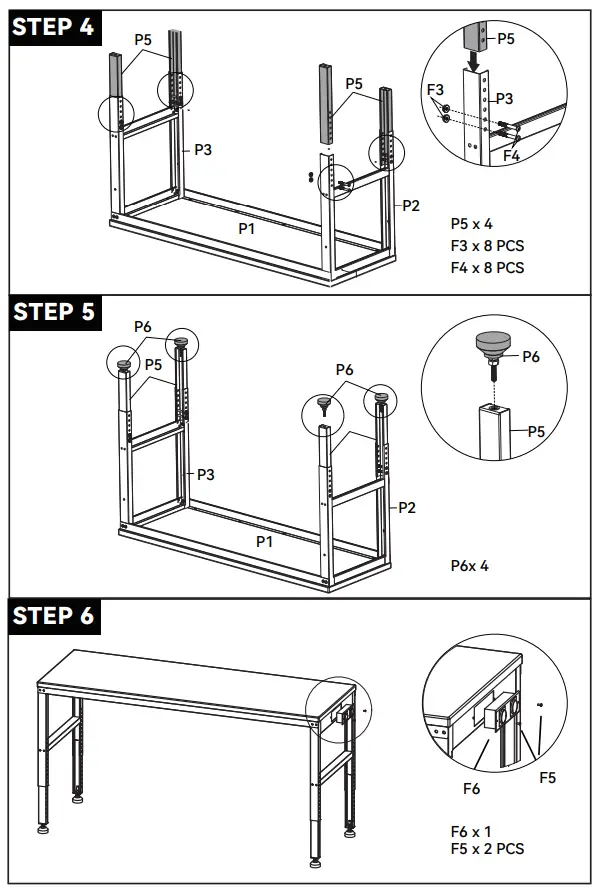 STEP 4

P5
P5
P3
P2
P1

P5
F3
P3
F4

P5 x 4
F3 x 8 PCS
F4 x 8 PCS

STEP 5

P6
P5
P6
P3
P2
P1

P6
P5

P6x 4

STEP 6

F6
F5

F6 x 1
F5 x 2 PCS