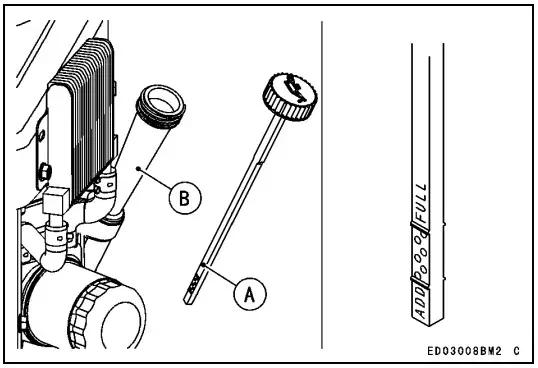 B

A

FULL

ADD

ED03008BM2 C