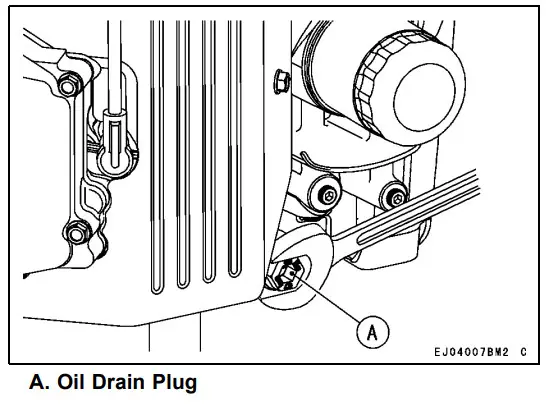 A

EJ04007BM2 C

A. Oil Drain Plug