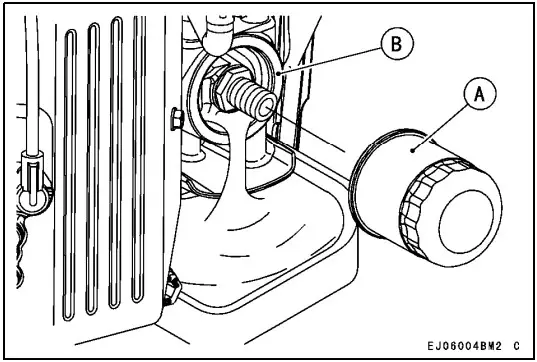 B

A

EJ06004BM2 C