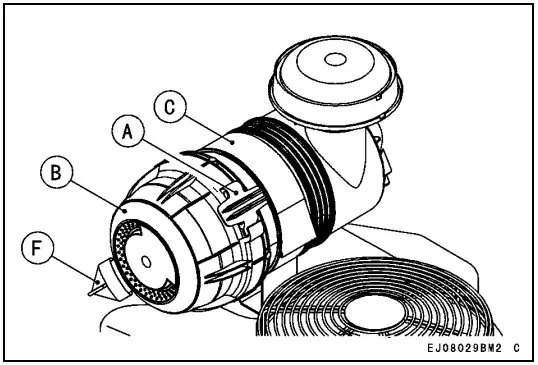 C
A
B
F
EJ08029BM2 C