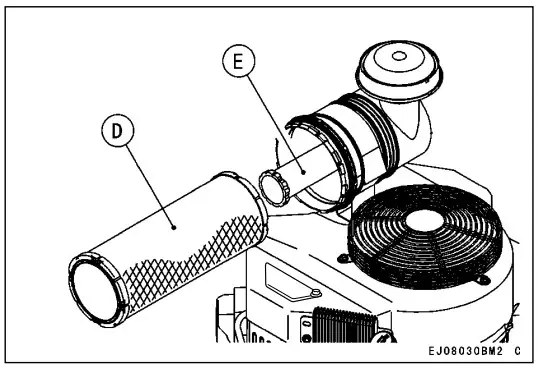 E

D

EJ08030BM2 C