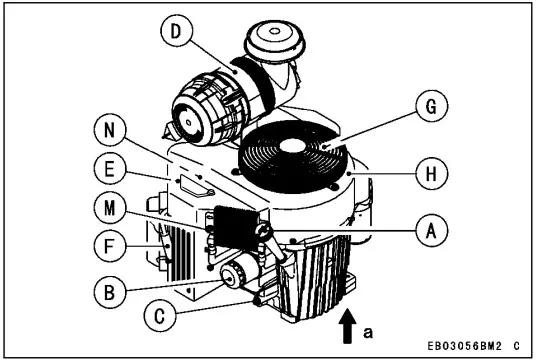 D
G
N
E
H
M
A
F
B
C
a
EB03056BM2 C