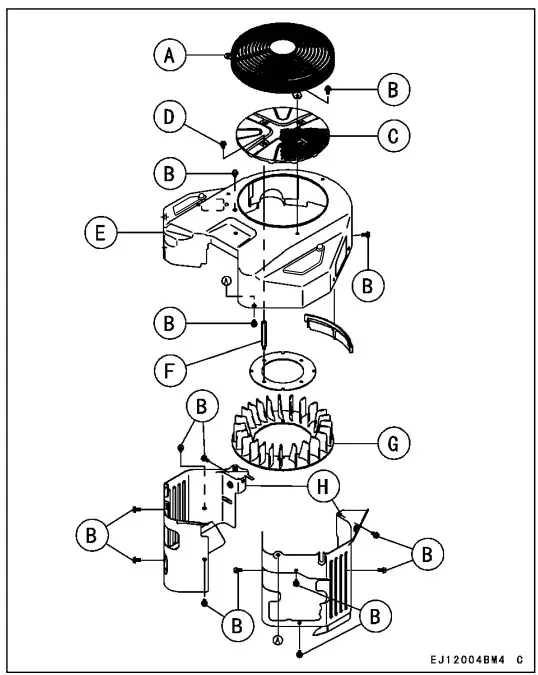 A
B
D
C
B
E
B
A
B
F
B
G
H
B
B
B
B
A
EJ12004BM4 C