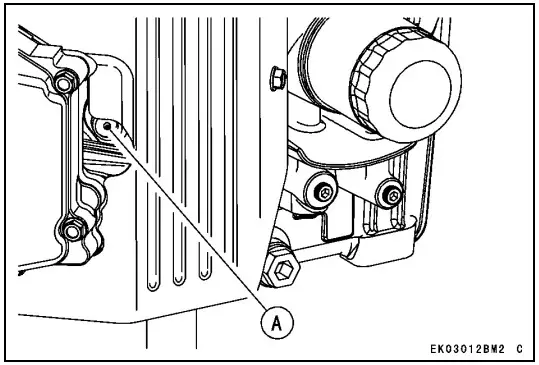 A

EK03012BM2 C