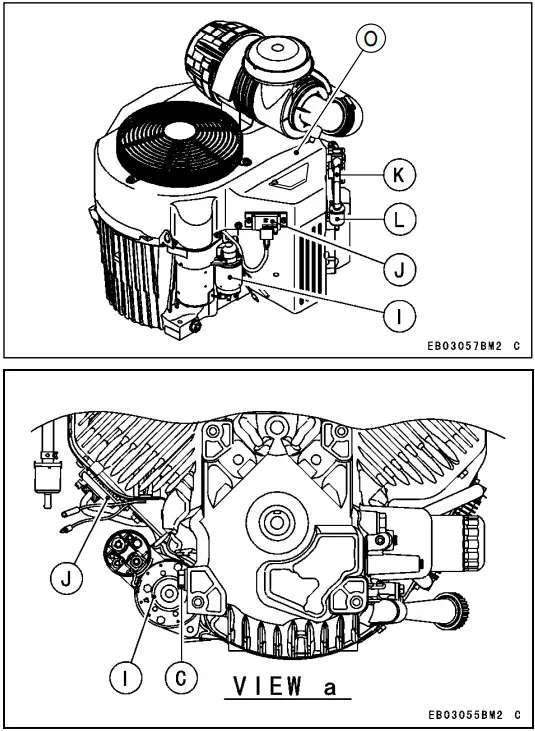 O
K
L
J
I
EB03057BM2 C

J
I
C
VIEW a
EB03055BM2 C