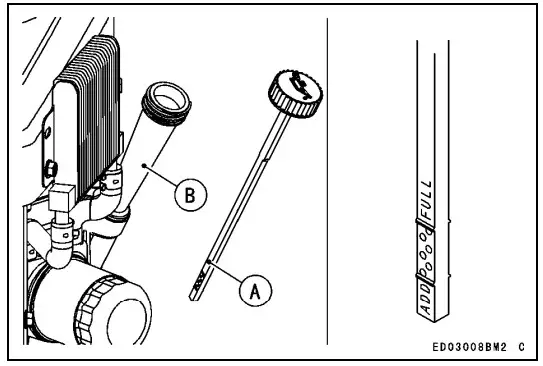 B

A

FULL

ADD

ED03008BM2 C