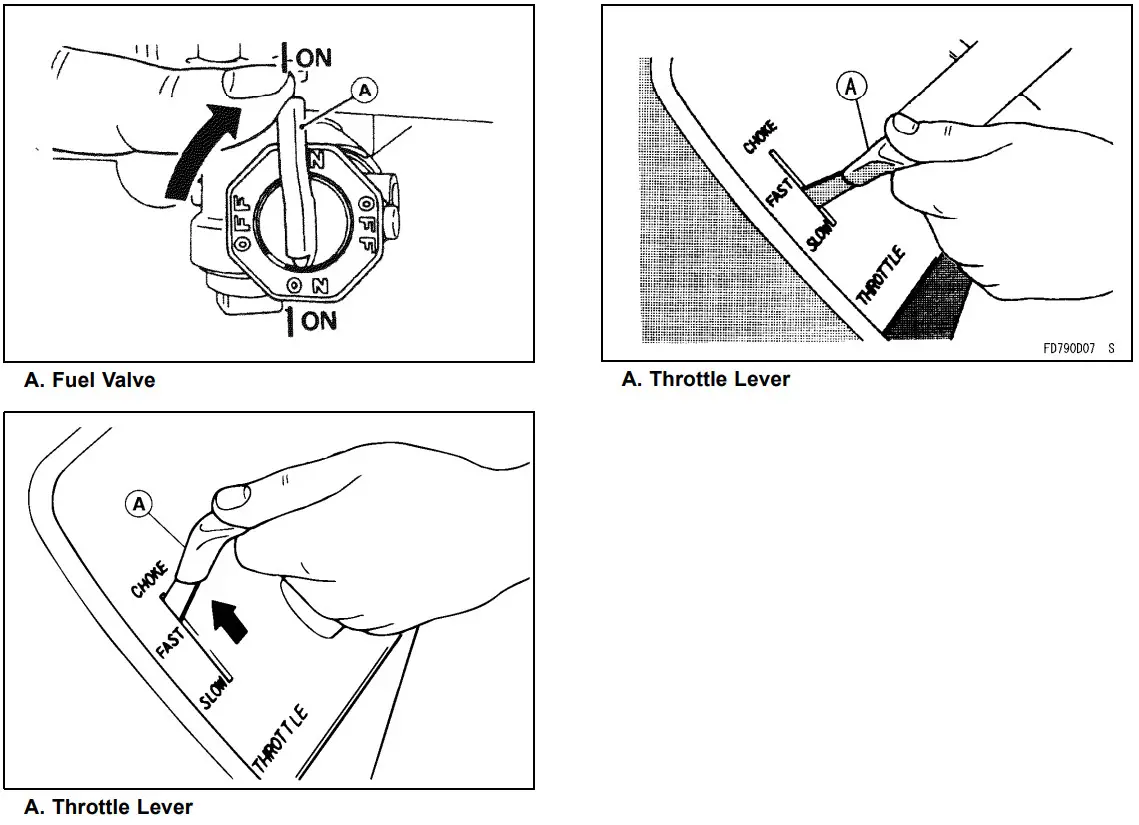 ON
A
ON
OFF
OFF
ON
ON

A. Fuel Valve

A
CHOKE
FAST
SLOW
THROTTLE
FD790D07 S

A. Throttle Lever

A
CHOKE
FAST
SLOW
THROTTLE

A. Throttle Lever