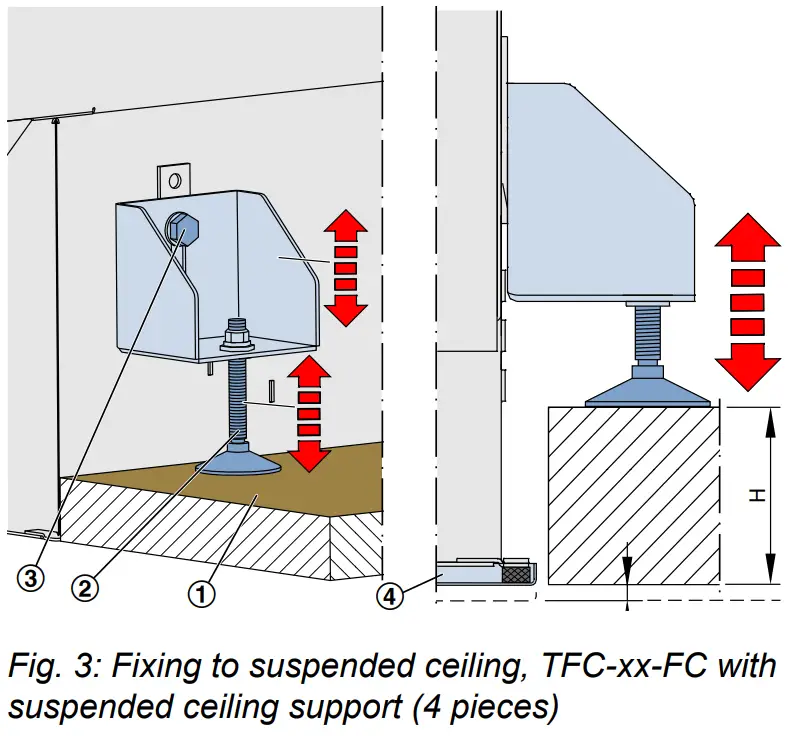 ③ ② ① ④

H

Fig. 3: Fixing to suspended ceiling, TFC-xx-FC with suspended ceiling support (4 pieces)