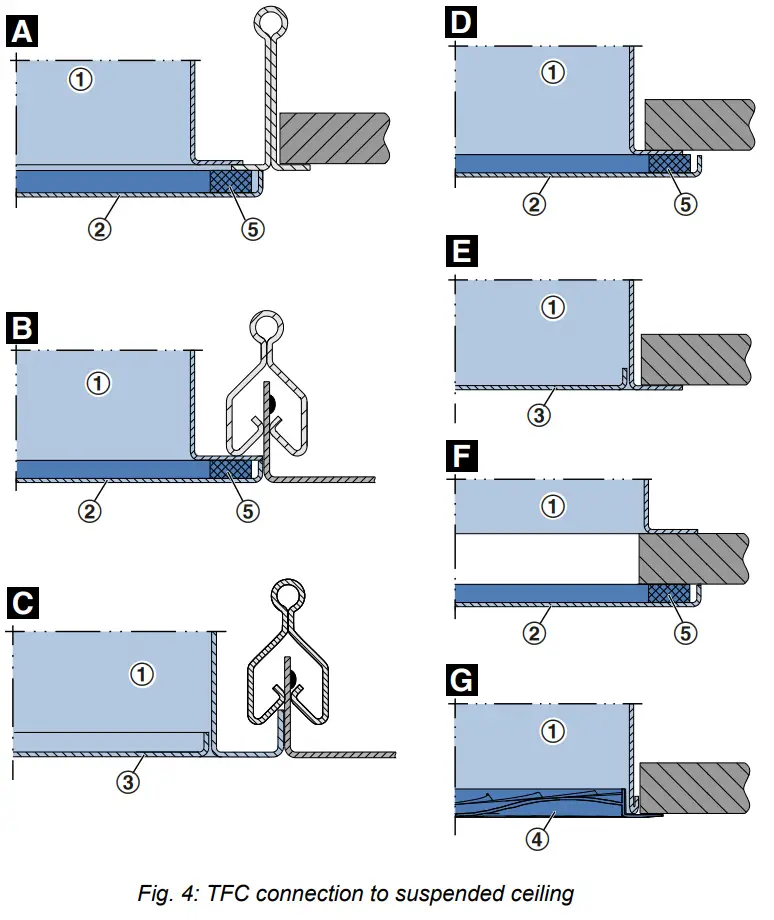 A
①
②
⑤

B
①
②
⑤

C
①
③

D
①
②
⑤

E
①
③

F
①
②
⑤

G
①
④

Fig. 4: TFC connection to suspended ceiling