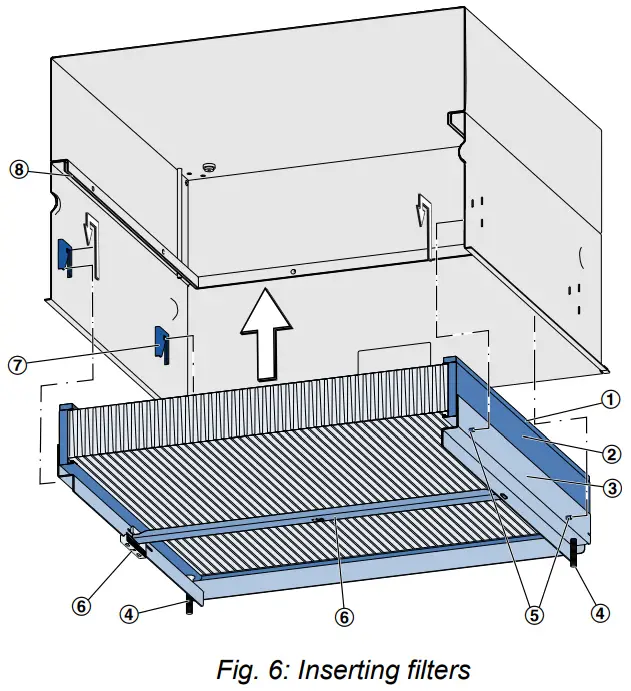 8

7

1

2

3

6

4

6

5

4

Fig. 6: Inserting filters